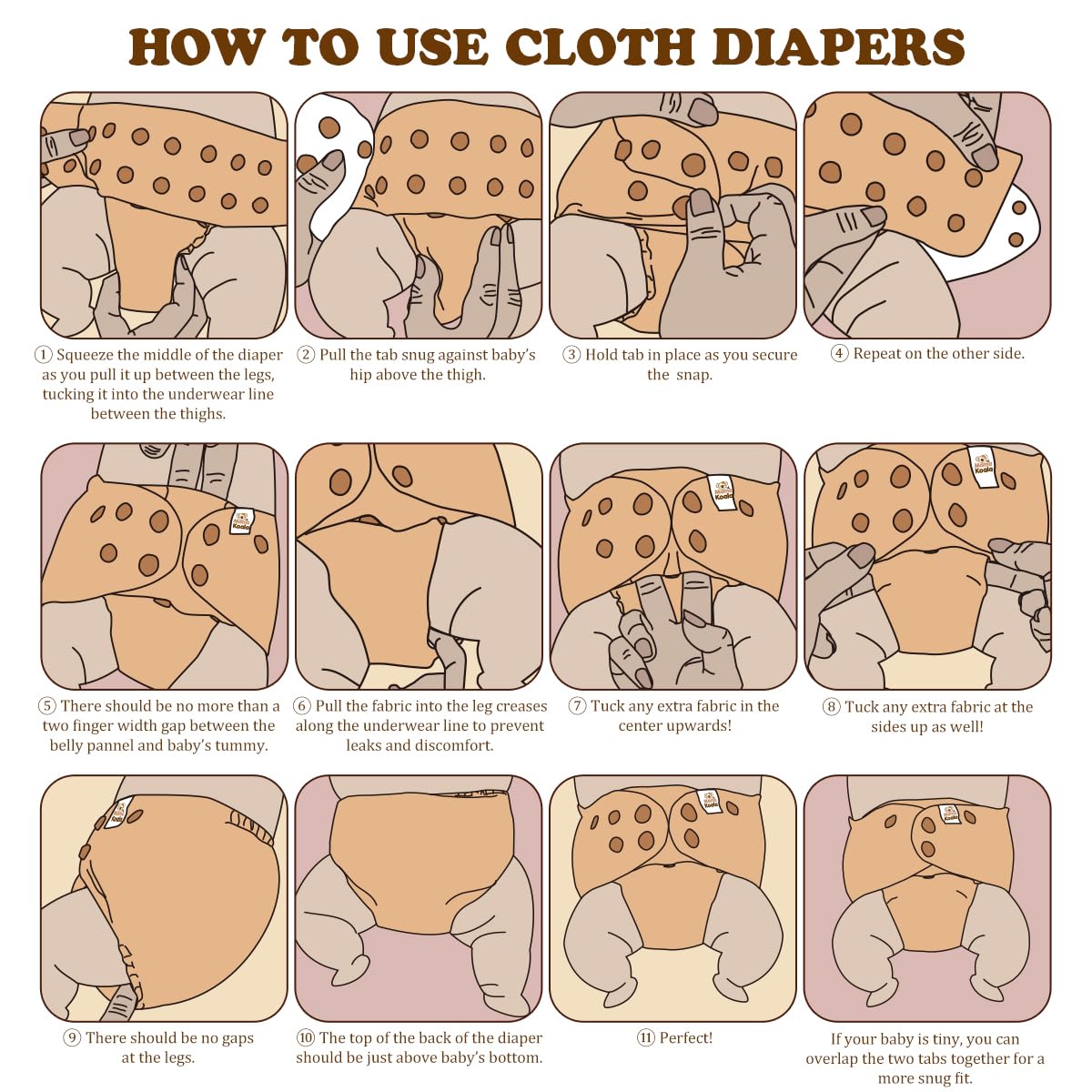 HOW TO USE CLOTH DIAPERS

① Squeeze the middle of the diaper as you pull it up between the legs, tucking it into the underwear line between the thighs.

② Pull the tab snug against baby's hip above the thigh.

③ Hold tab in place as you secure the snap.

④ Repeat on the other side.

Mama Koala

⑤ There should be no more than a two finger width gap between the belly pannel and baby's tummy.

⑥ Pull the fabric into the leg creases along the underwear line to prevent leaks and discomfort.

Mama Koala

⑦ Tuck any extra fabric in the center upwards!

Mama Koala

⑧ Tuck any extra fabric at the sides up as well!

Mama Koala

⑨ There should be no gaps at the legs.

⑩ The top of the back of the diaper should be just above baby's bottom.

Mama Koala

⑪ Perfect!

Mama Koala

If your baby is tiny, you can overlap the two tabs together for a more snug fit.