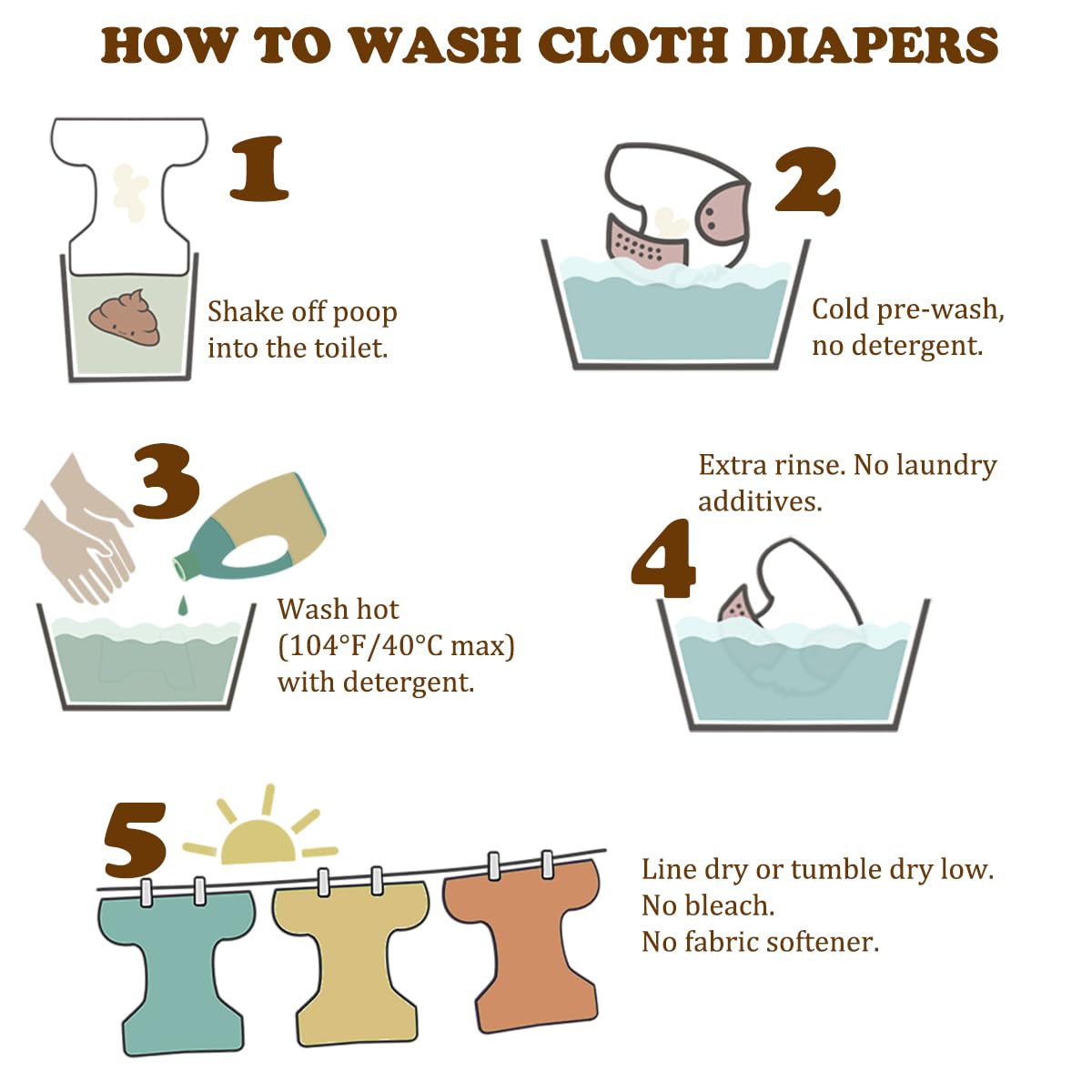 HOW TO WASH CLOTH DIAPERS

1

Shake off poop into the toilet.

2

Cold pre-wash, no detergent.

3

Wash hot (104°F/40°C max) with detergent.

Extra rinse. No laundry additives.

4

5

Line dry or tumble dry low.
No bleach.
No fabric softener.