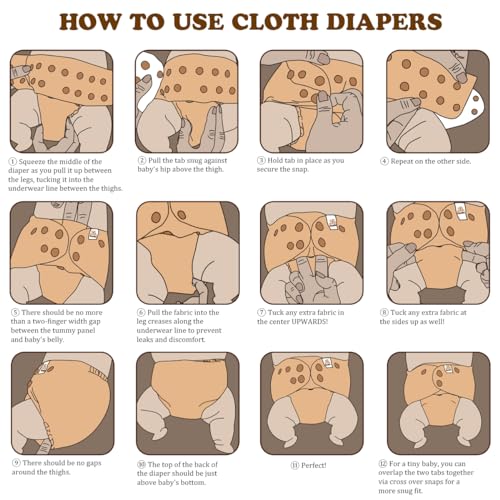 HOW TO USE CLOTH DIAPERS

① Squeeze the middle of the diaper as you pull it up between the legs, tucking it into the underwear line between the thighs.

② Pull the tab snug against baby's hip above the thigh.

③ Hold tab in place as you secure the snap.

④ Repeat on the other side.

⑤ There should be no more than a two-finger width gap between the tummy panel and baby's belly.

⑥ Pull the fabric into the leg creases along the underwear line to prevent leaks and discomfort.

⑦ Tuck any extra fabric in the center UPWARDS!

⑧ Tuck any extra fabric at the sides up as well!

⑨ There should be no gaps around the thighs.

⑩ The top of the back of the diaper should be just above baby's bottom.

⑪ Perfect!

⑫ For a tiny baby, you can overlap the two tabs together via cross over snaps for a more snug fit.