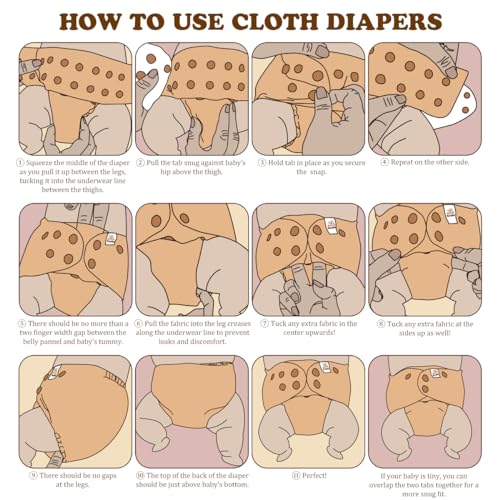 HOW TO USE CLOTH DIAPERS

① Squeeze the middle of the diaper as you pull it up between the legs, tucking it into the underwear line between the thighs.

② Pull the tab snug against baby's hip above the thigh.

③ Hold tab in place as you secure the snap.

④ Repeat on the other side.

⑤ There should be no more than a two finger width gap between the belly pannel and baby's tummy.

⑥ Pull the fabric into the leg creases along the underwear line to prevent leaks and discomfort.

⑦ Tuck any extra fabric in the center upwards!

⑧ Tuck any extra fabric at the sides up as well!

⑨ There should be no gaps at the legs.

⑩ The top of the back of the diaper should be just above baby's bottom.

⑪ Perfect!

If your baby is tiny, you can overlap the two tabs together for a more snug fit.