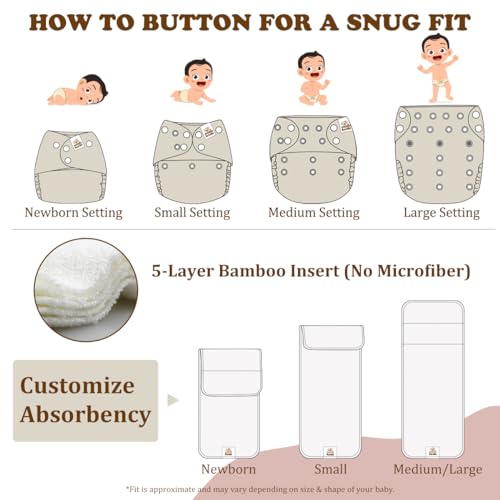 HOW TO BUTTON FOR A SNUG FIT

Newborn Setting

Small Setting

Medium Setting

Large Setting

5-Layer Bamboo Insert (No Microfiber)

Customize Absorbency

Newborn

Small

Medium/Large

*Fit is approximate and may vary depending on size & shape of your baby.