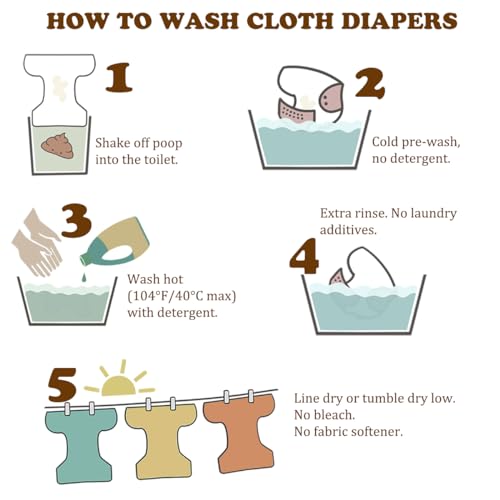 HOW TO WASH CLOTH DIAPERS

1

Shake off poop into the toilet.

2

Cold pre-wash, no detergent.

3

Wash hot (104°F/40°C max) with detergent.

Extra rinse. No laundry additives.

4

5

Line dry or tumble dry low.
No bleach.
No fabric softener.