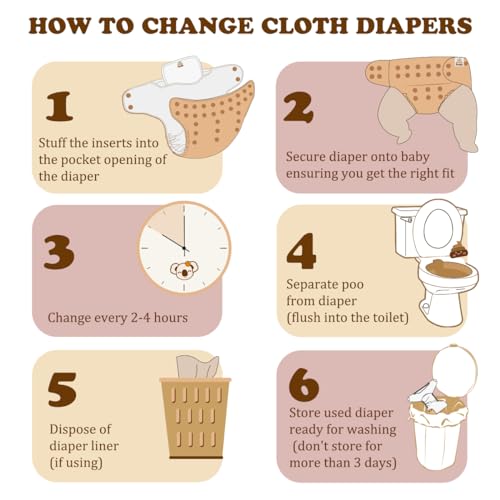 HOW TO CHANGE CLOTH DIAPERS

1

Stuff the inserts into the pocket opening of the diaper

2

Secure diaper onto baby ensuring you get the right fit

3

Change every 2-4 hours

4

Separate poo from diaper (flush into the toilet)

5

Dispose of diaper liner (if using)

6

Store used diaper ready for washing (don't store for more than 3 days)